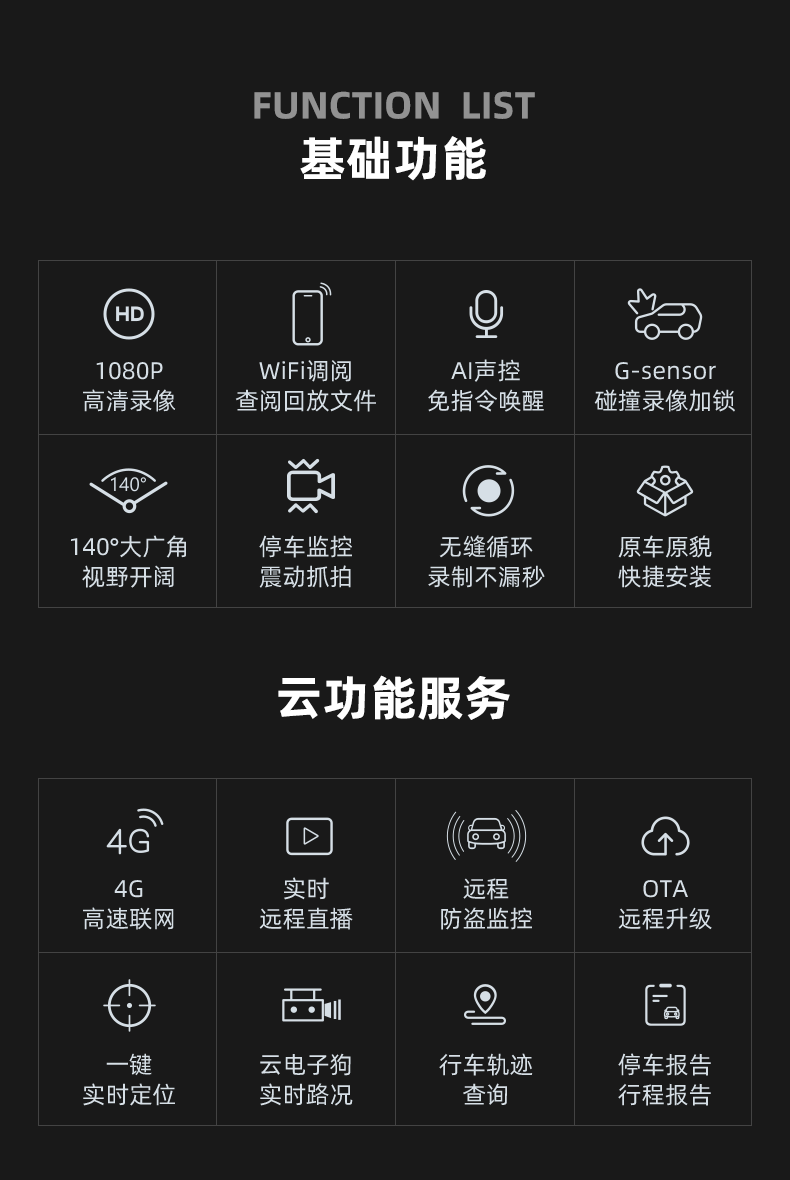 FUNCTION LIST
基础功能

HD
1080P
高清录像

WiFi调阅
查阅回放文件

AI声控
免指令唤醒

G-sensor
碰撞录像加锁

140°
140°大广角
视野开阔

停车监控
震动抓拍

无缝循环
录制不漏秒

原车原貌
快捷安装

云功能服务

4G
4G
高速联网

实时
远程直播

远程
防盗监控

OTA
远程升级

一键
实时定位

云电子狗
实时路况

行车轨迹
查询

停车报告
行程报告