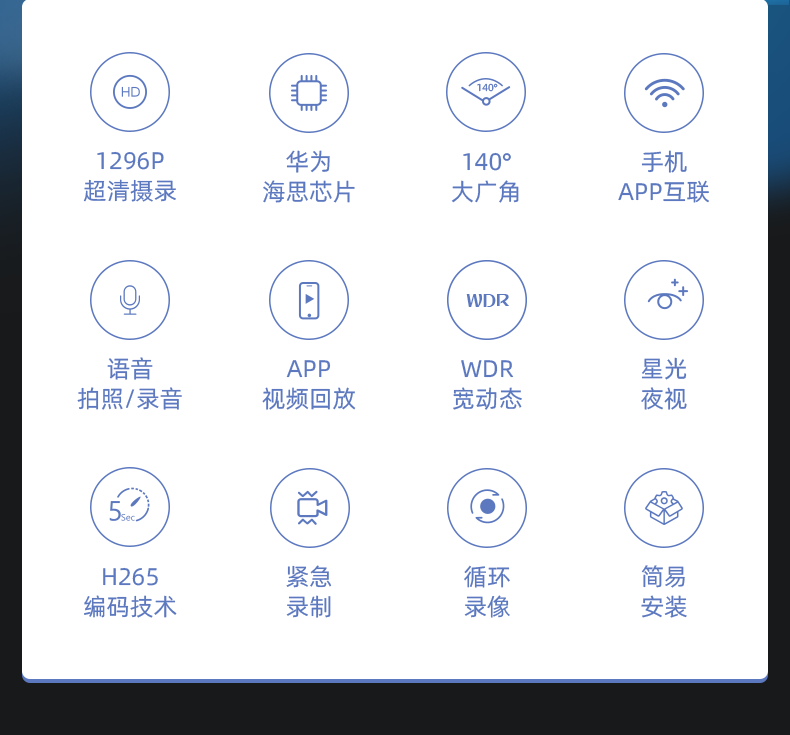 HD

1296P
超清摄录

华为
海思芯片

140°

140°
大广角

手机
APP互联

语音
拍照/录音

APP
视频回放

WDR

WDR
宽动态

星光
夜视

5Sec

H265
编码技术

紧急
录制

循环
录像

简易
安装