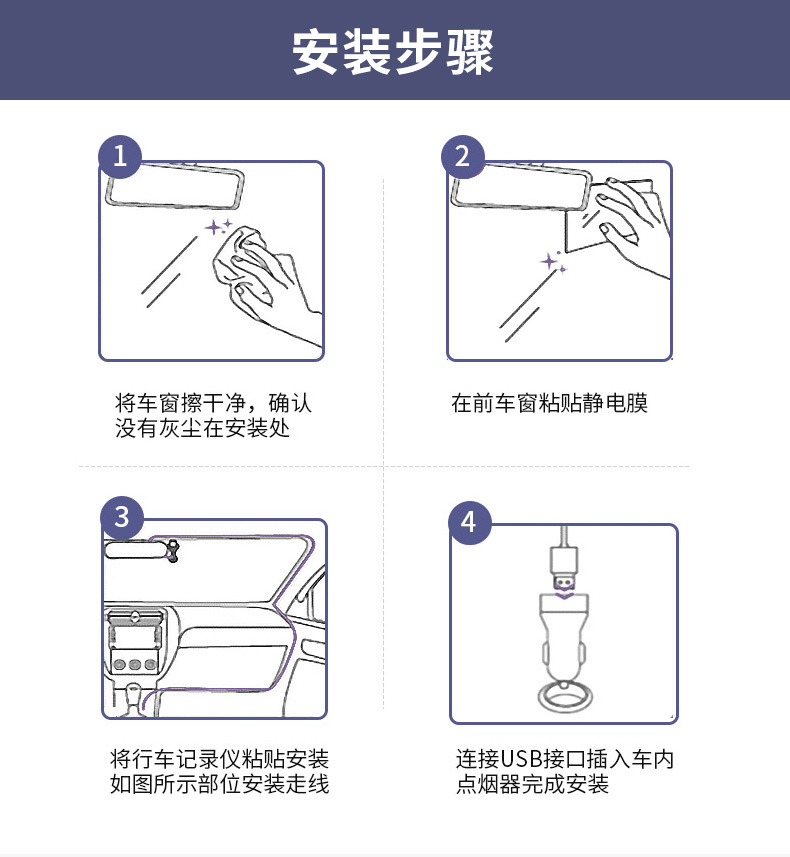 安装步骤

1

将车窗擦干净，确认没有灰尘在安装处

2

在前车窗粘贴静电膜

3

将行车记录仪粘贴安装如图所示部位安装走线

4

连接USB接口插入车内点烟器完成安装