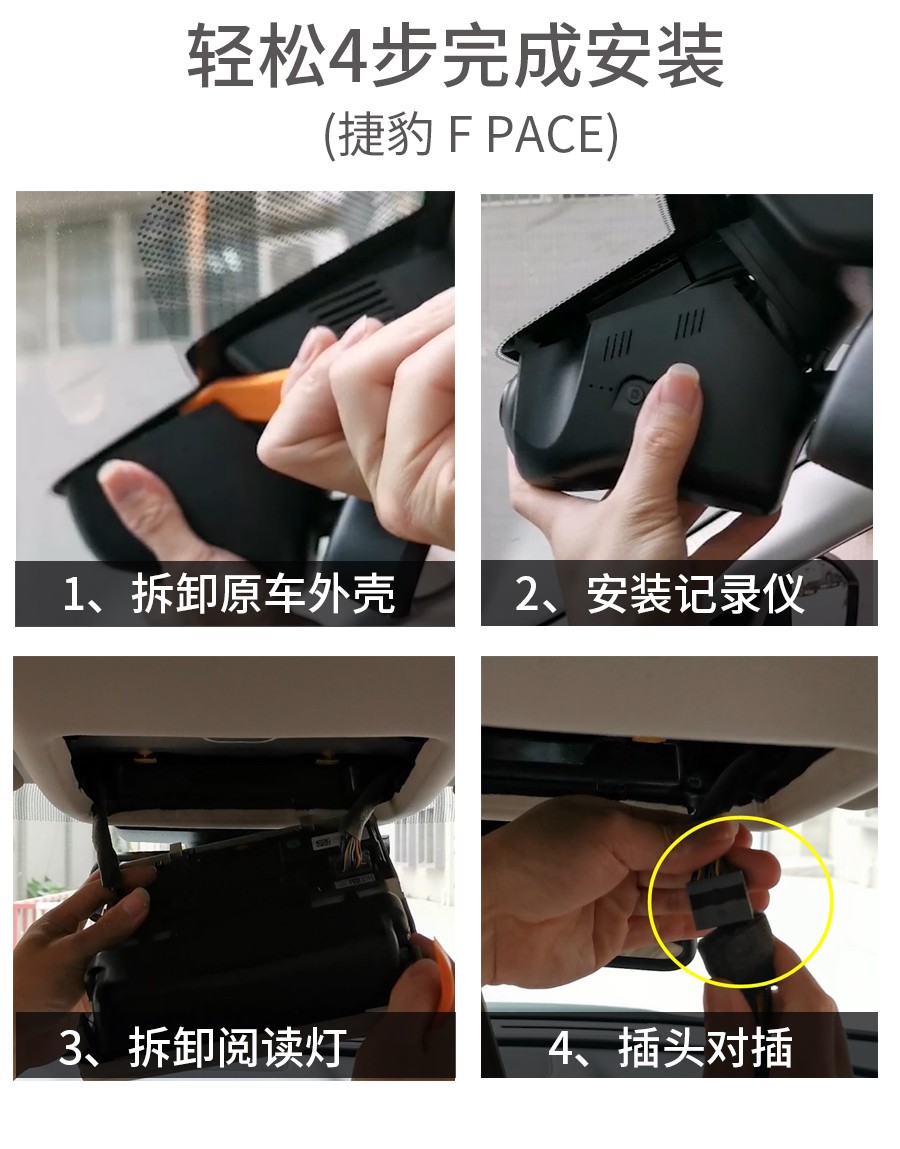 轻松4步完成安装
(捷豹 F PACE)

1、拆卸原车外壳

2、安装记录仪

3、拆卸阅读灯

4、插头对插