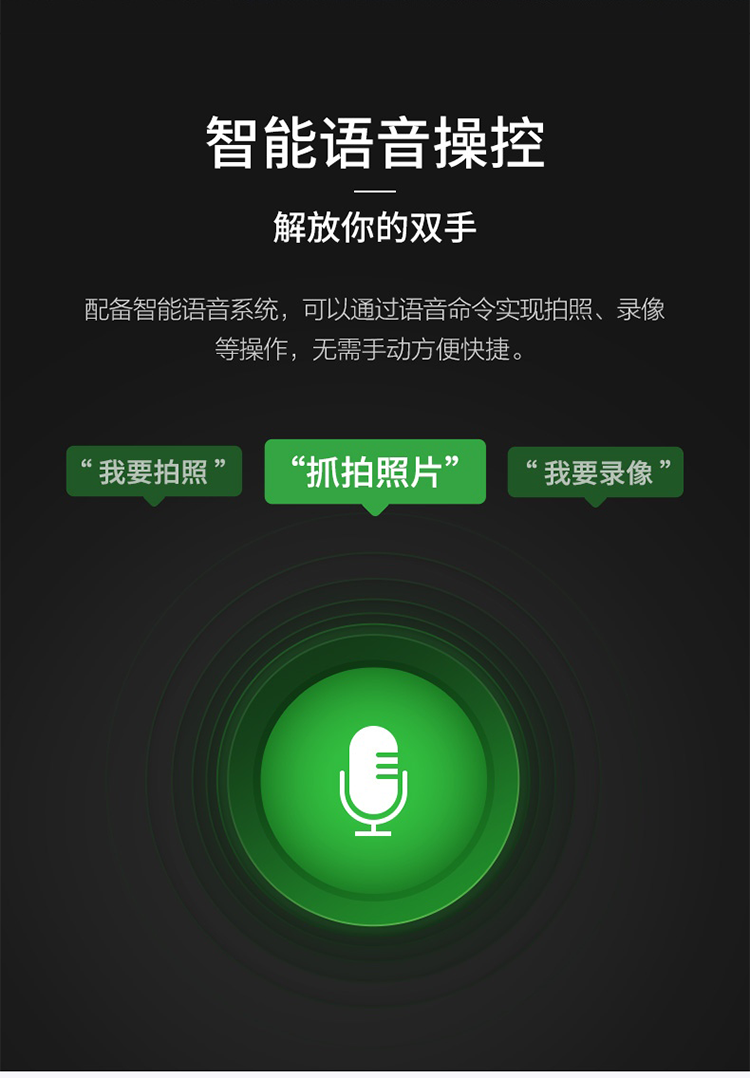 智能语音操控

解放你的双手

配备智能语音系统，可以通过语音命令实现拍照、录像等操作，无需手动方便快捷。

“我要拍照”

“抓拍照片”

“我要录像”