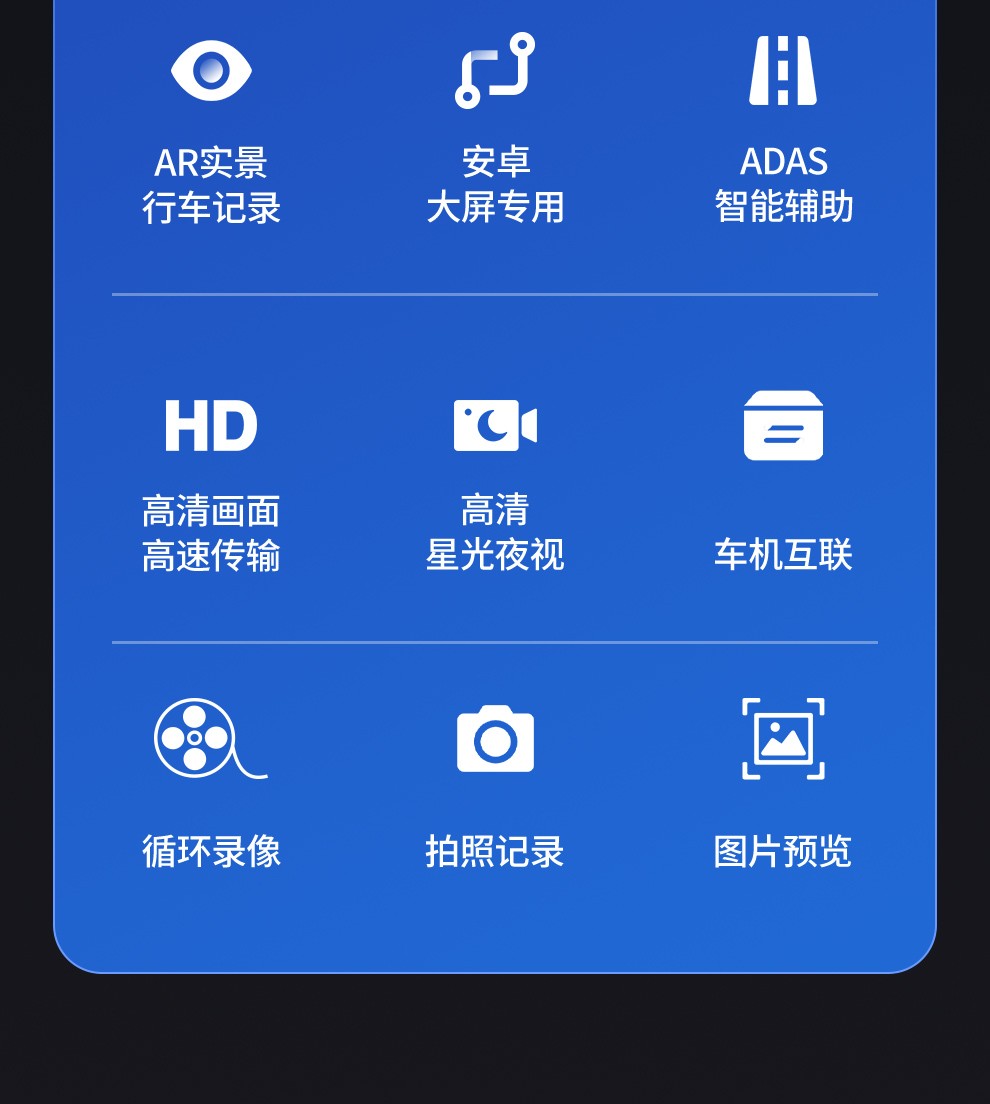 AR实景
行车记录

安卓
大屏专用

ADAS
智能辅助

HD

高清画面
高速传输

高清
星光夜视

车机互联

循环录像

拍照记录

图片预览