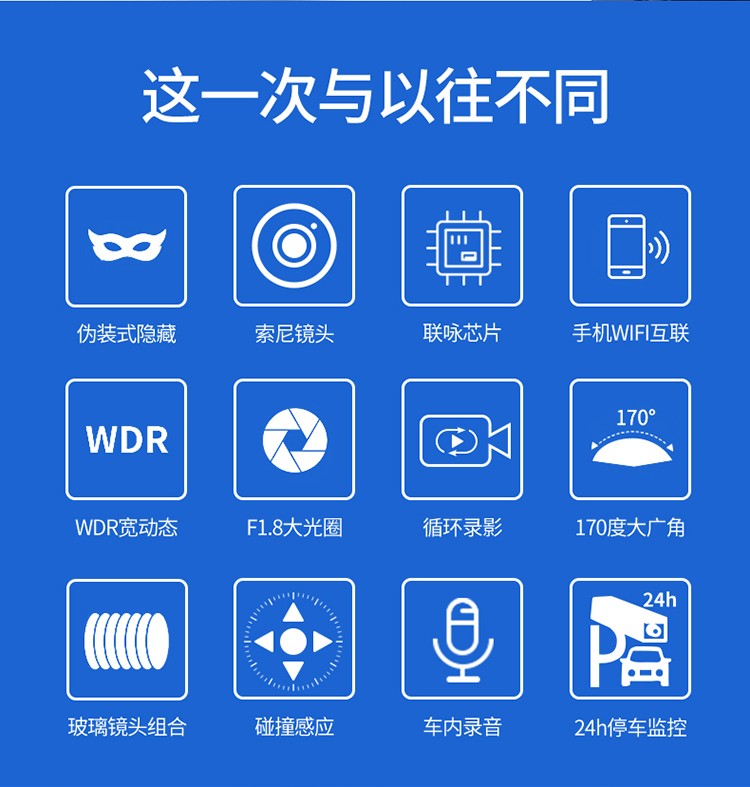 这一次与以往不同

伪装式隐藏

索尼镜头

联咏芯片

手机WIFI互联

WDR

WDR宽动态

F1.8大光圈

循环录影

170°

170度大广角

玻璃镜头组合

碰撞感应

车内录音

24h

24h停车监控