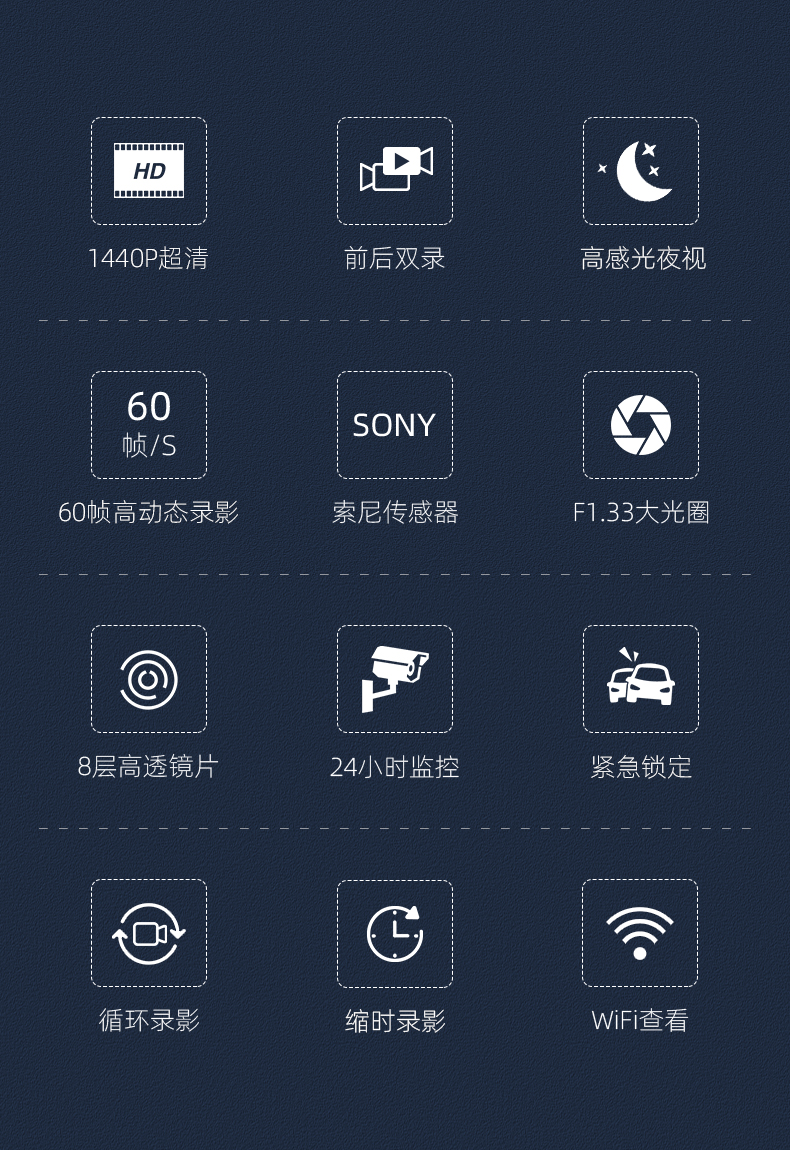 HD

1440P超清

前后双录

高感光夜视

60
帧/S

60帧高动态录影

SONY

索尼传感器

F1.33大光圈

8层高透镜片

24小时监控

紧急锁定

循环录影

缩时录影

WiFi查看