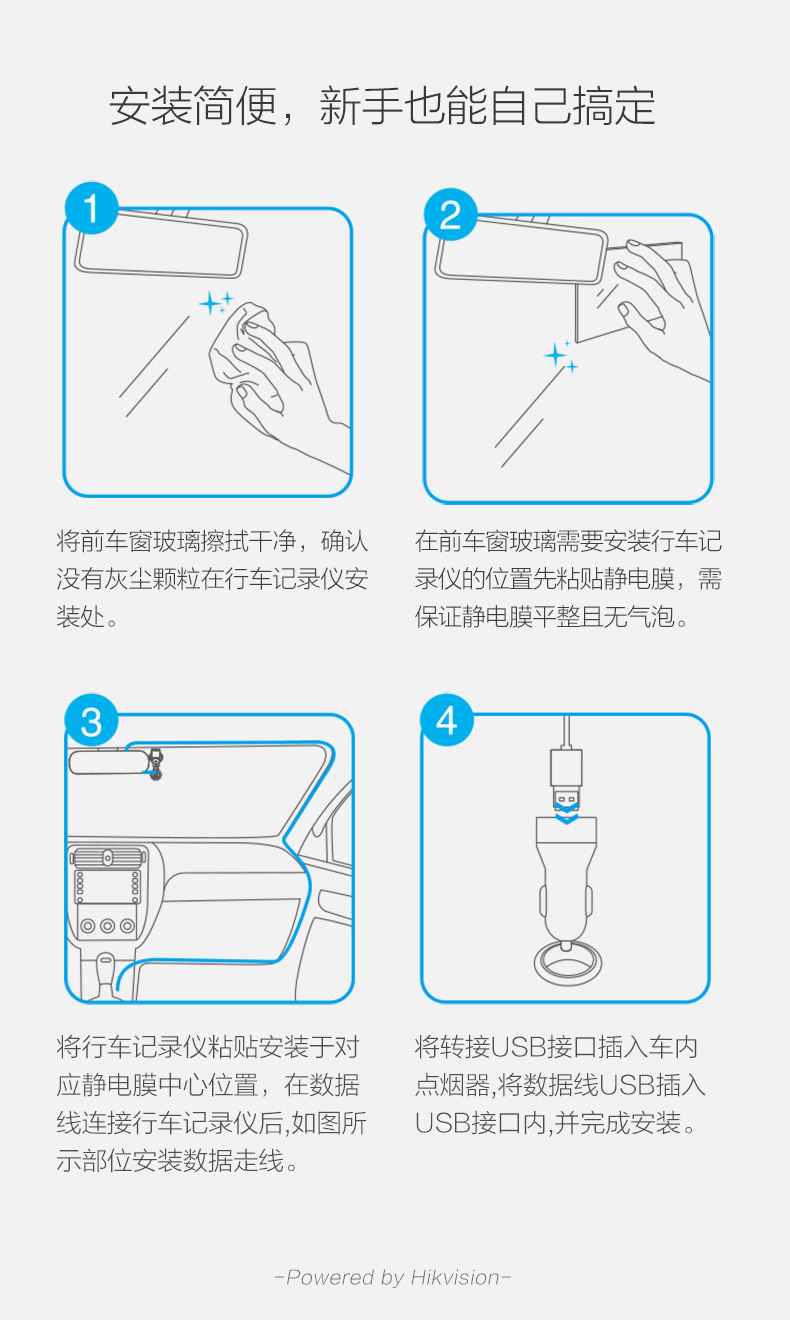 安装简便，新手也能自己搞定

1

将前车窗玻璃擦拭干净，确认没有灰尘颗粒在行车记录仪安装处。

2

在前车窗玻璃需要安装行车记录仪的位置先粘贴静电膜，需保证静电膜平整且无气泡。

3

将行车记录仪粘贴安装于对应静电膜中心位置，在数据线连接行车记录仪后,如图所示部位安装数据走线。

4

将转接USB接口插入车内点烟器,将数据线USB插入USB接口内,并完成安装。

-Powered by Hikvision-