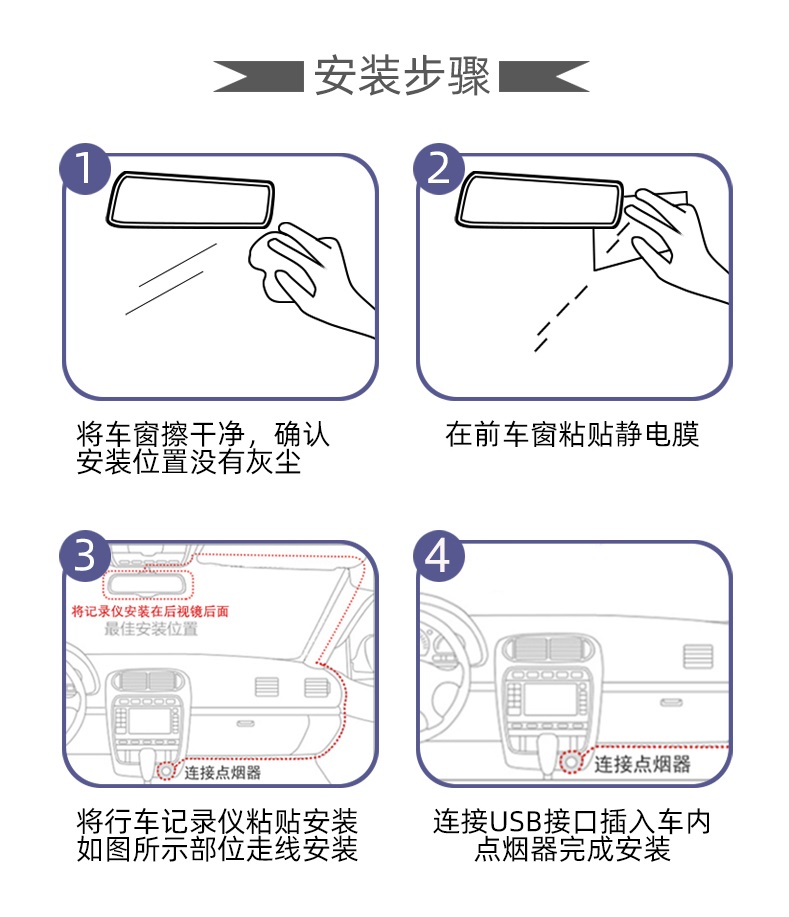 安装步骤

1

将车窗擦干净，确认安装位置没有灰尘

2

在前车窗粘贴静电膜

3

将记录仪安装在后视镜后面
最佳安装位置
连接点烟器

将行车记录仪粘贴安装如图所示部位走线安装

4

连接点烟器

连接USB接口插入车内点烟器完成安装