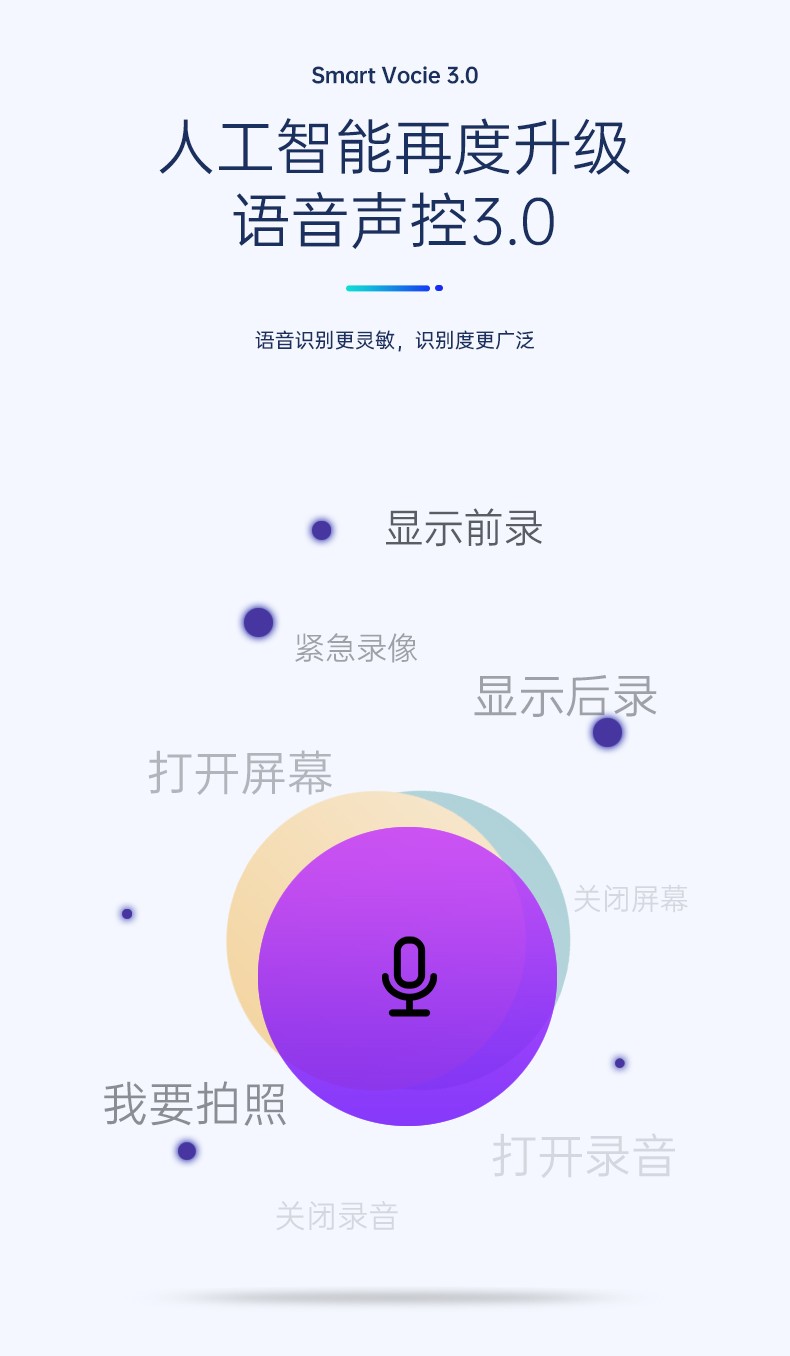 Smart Vocie 3.0

人工智能再度升级
语音声控3.0

语音识别更灵敏，识别度更广泛

显示前录

紧急录像

显示后录

打开屏幕

关闭屏幕

我要拍照

打开录音

关闭录音