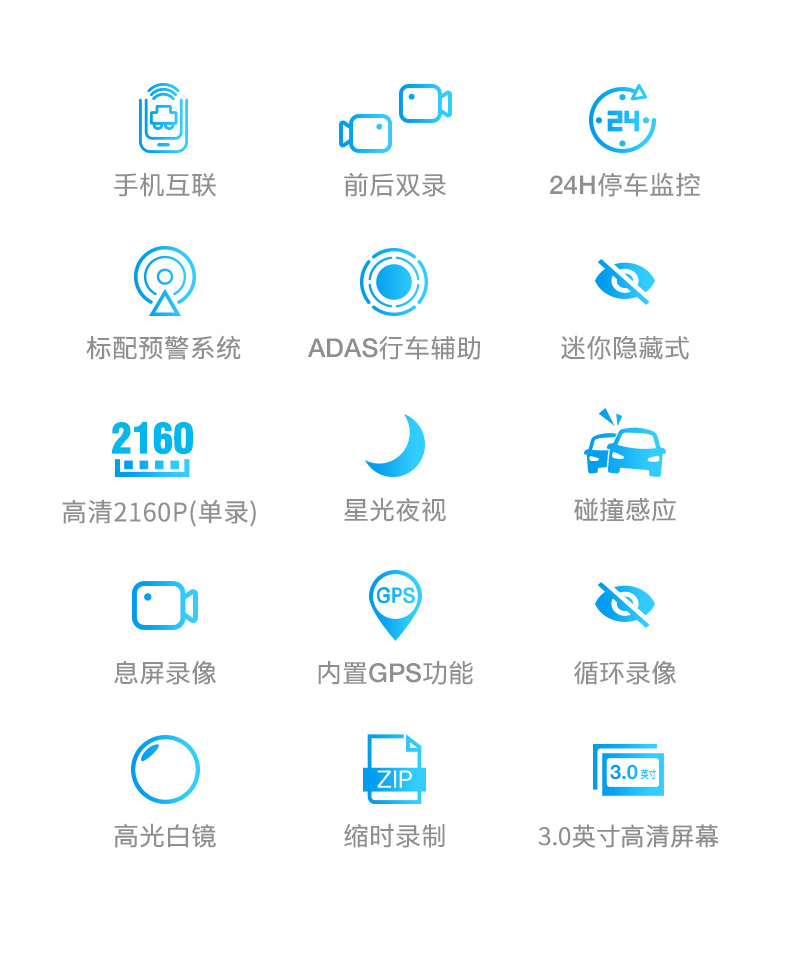 手机互联

前后双录

24

24H停车监控

标配预警系统

ADAS行车辅助

迷你隐藏式

2160

高清2160P(单录)

星光夜视

碰撞感应

息屏录像

GPS

内置GPS功能

循环录像

高光白镜

ZIP

缩时录制

3.0英寸

3.0英寸高清屏幕