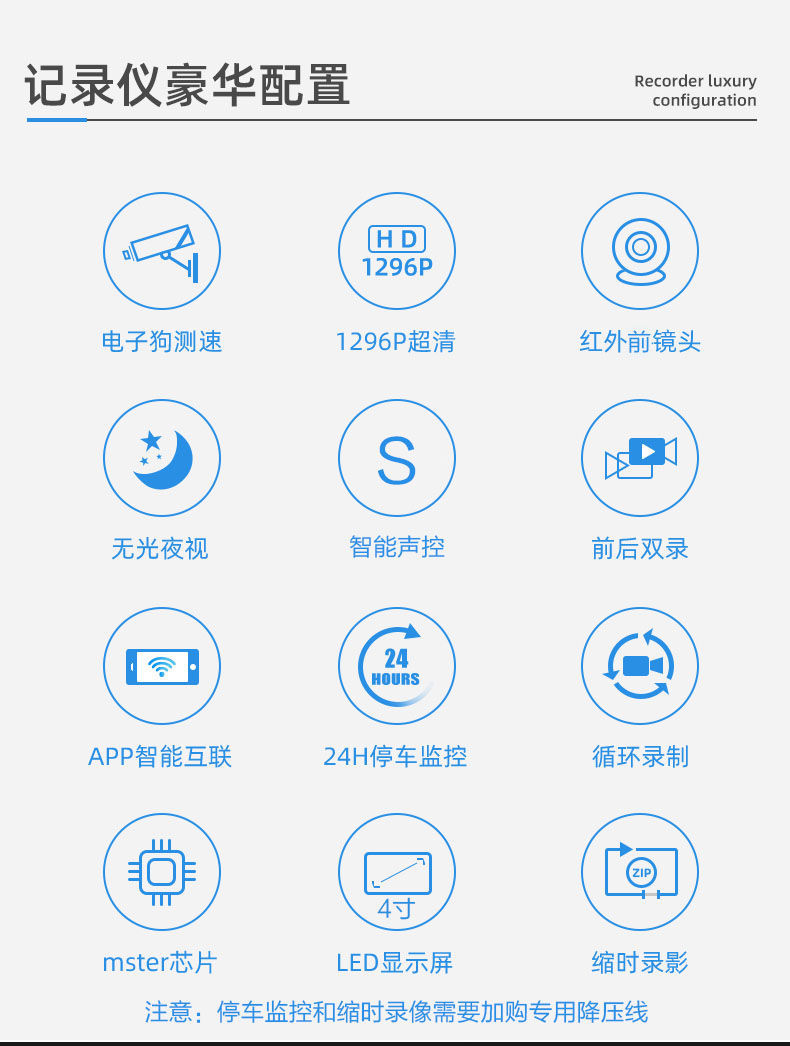 记录仪豪华配置

Recorder luxury configuration

HD
1296P

电子狗测速

1296P超清

红外前镜头

S

无光夜视

智能声控

前后双录

24
HOURS

APP智能互联

24H停车监控

循环录制

4寸

ZIP

mster芯片

LED显示屏

缩时录影

注意：停车监控和缩时录像需要加购专用降压线