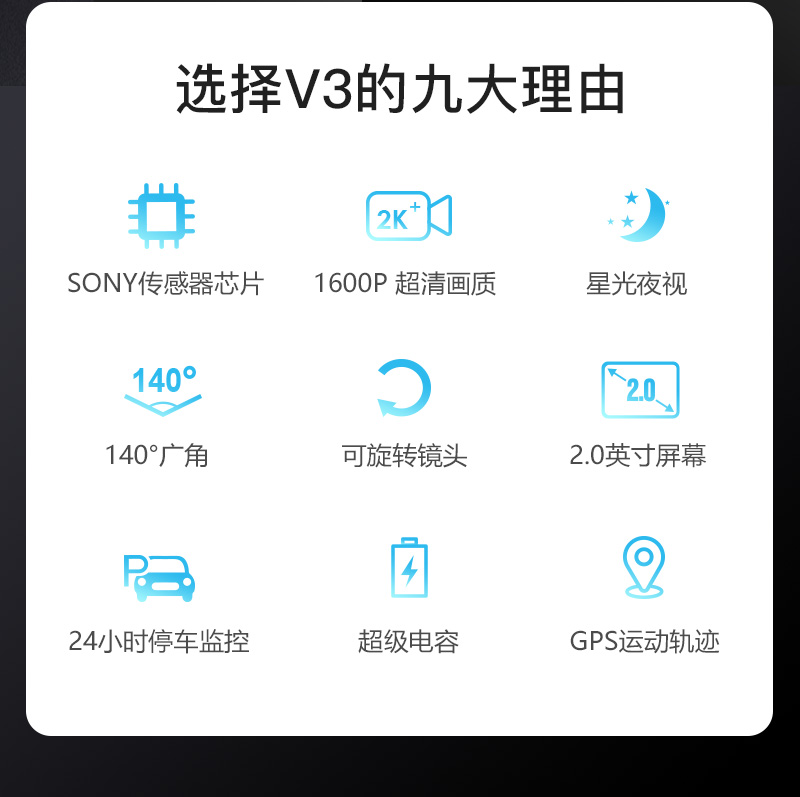 选择V3的九大理由

2K+

SONY传感器芯片

1600P 超清画质

星光夜视

140°

140°广角

可旋转镜头

2.0

2.0英寸屏幕

P

24小时停车监控

超级电容

GPS运动轨迹