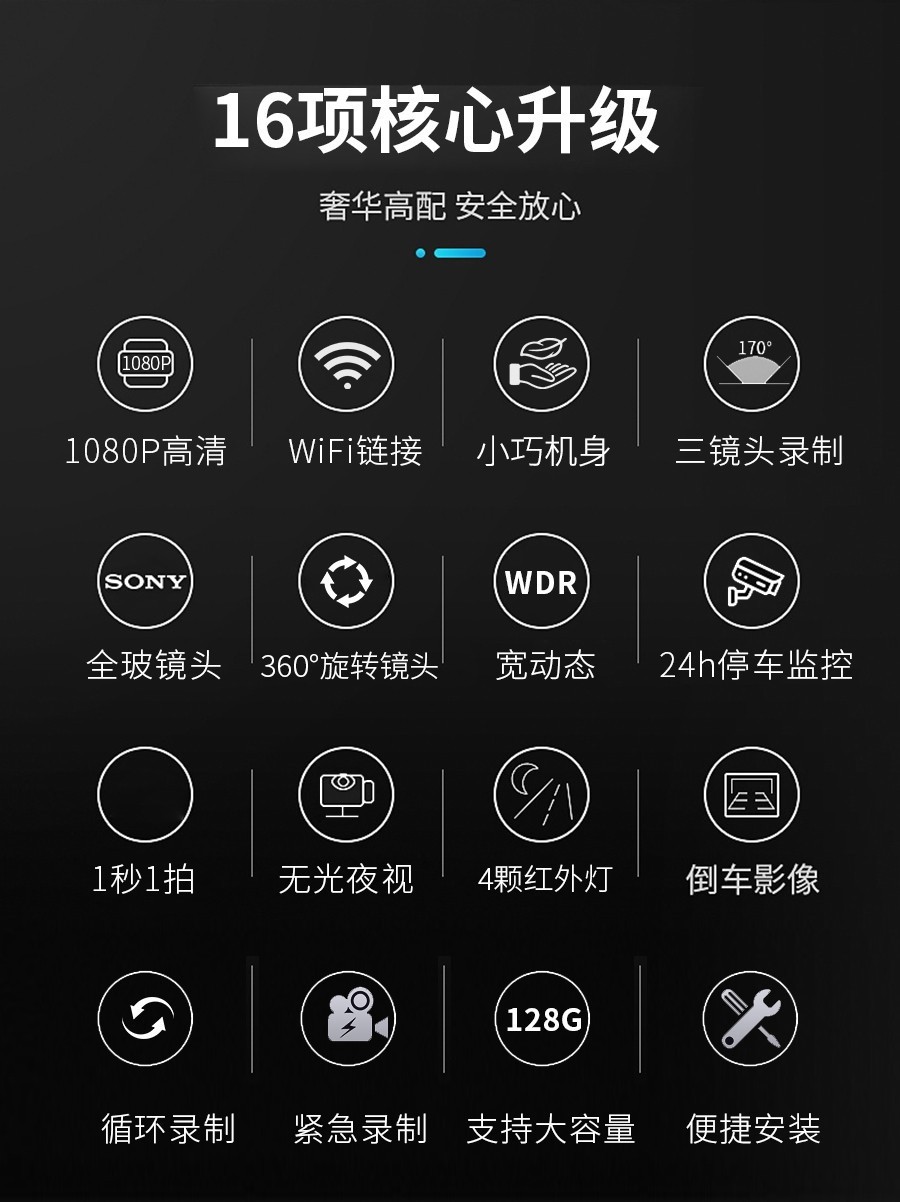 16项核心升级

奢华高配 安全放心

1080P

1080P高清

WiFi链接

小巧机身

170°

三镜头录制

SONY

全玻镜头

360°旋转镜头

WDR

宽动态

24h停车监控

1秒1拍

无光夜视

4颗红外灯

倒车影像

循环录制

紧急录制

128G

支持大容量

便捷安装