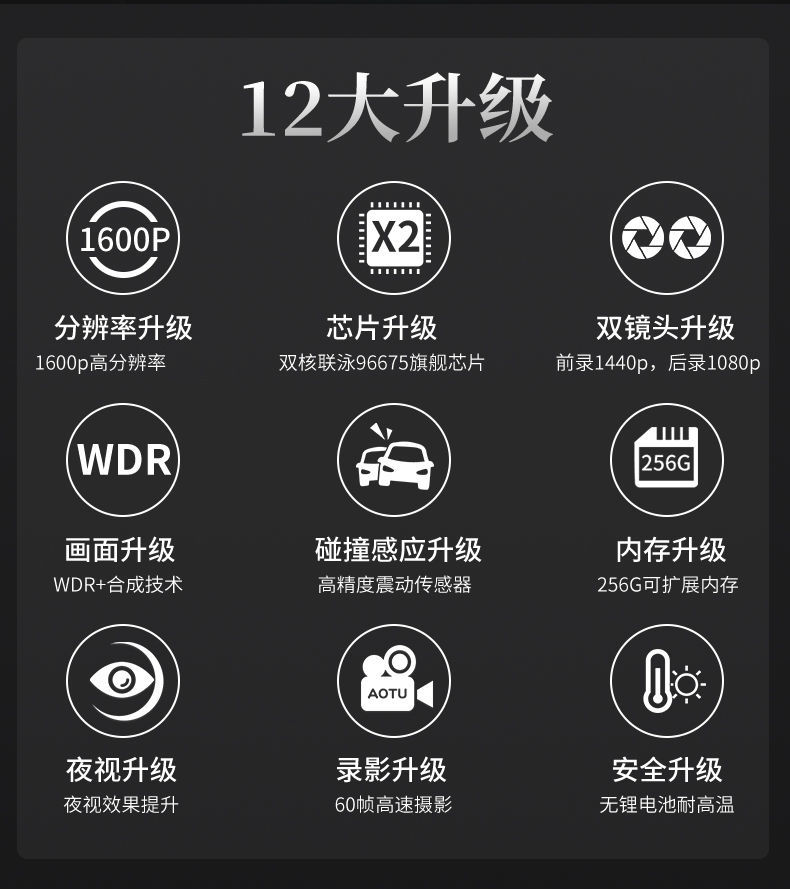 12大升级

1600P

分辨率升级
1600p高分辨率

X2

芯片升级
双核联泳96675旗舰芯片

双镜头升级
前录1440p，后录1080p

WDR

画面升级
WDR+合成技术

碰撞感应升级
高精度震动传感器

256G

内存升级
256G可扩展内存

夜视升级
夜视效果提升

AOTU

录影升级
60帧高速摄影

安全升级
无锂电池耐高温