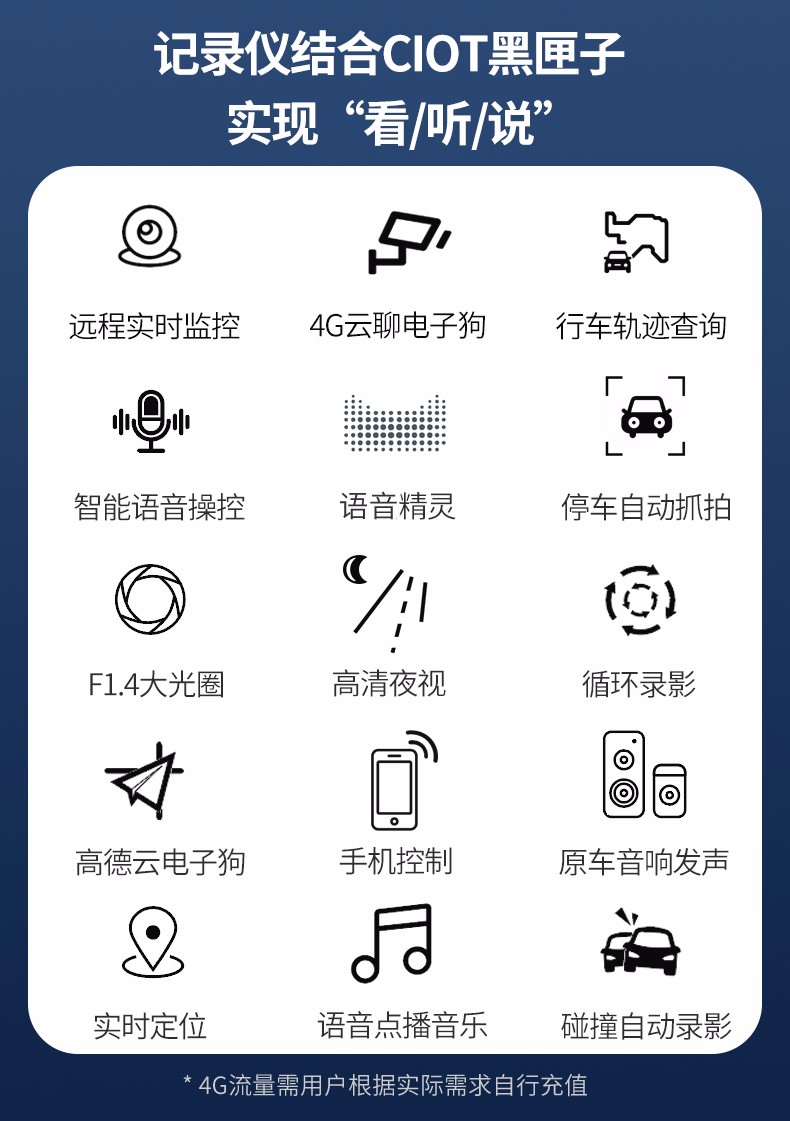 记录仪结合CIOT黑匣子
实现“看/听/说”

远程实时监控

4G云聊电子狗

行车轨迹查询

智能语音操控

语音精灵

停车自动抓拍

F1.4大光圈

高清夜视

循环录影

高德云电子狗

手机控制

原车音响发声

实时定位

语音点播音乐

碰撞自动录影

* 4G流量需用户根据实际需求自行充值