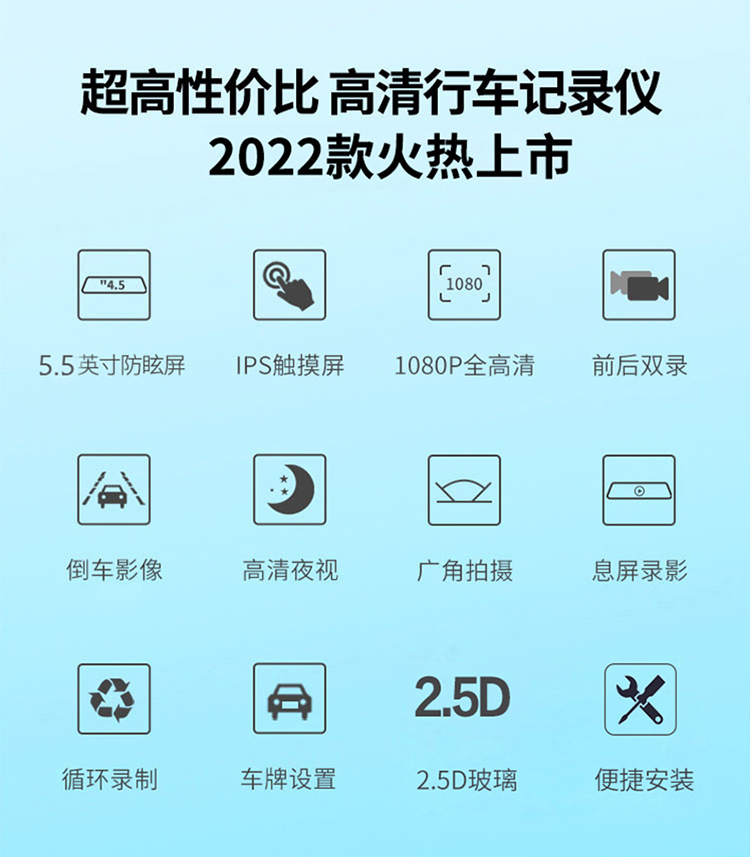 超高性价比 高清行车记录仪
2022款火热上市

"4.5

5.5英寸防眩屏

IPS触摸屏

1080

1080P全高清

前后双录

倒车影像

高清夜视

广角拍摄

息屏录影

循环录制

车牌设置

2.5D

2.5D玻璃

便捷安装